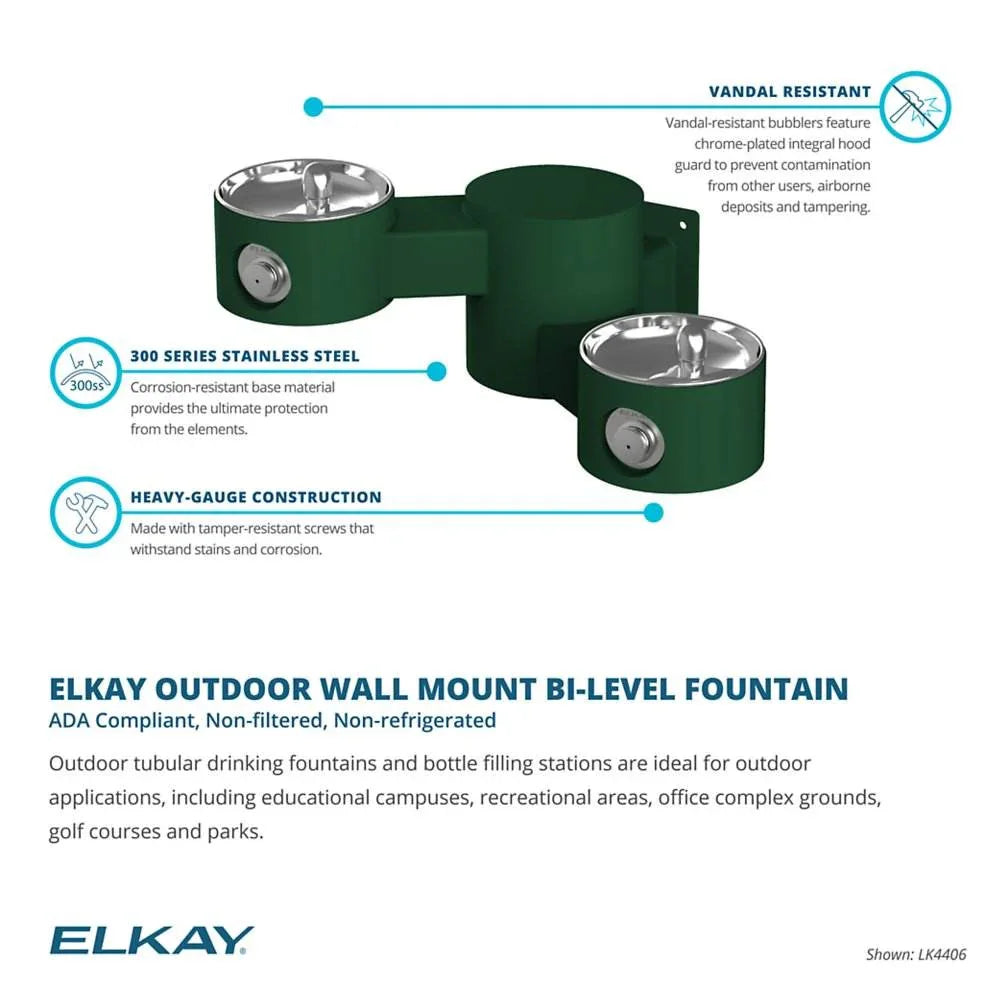 VANDAL RESISTANT
Vandal-resistant bubblers feature chrome-plated integral hood guard to prevent contamination from other users, airborne deposits and tampering.

300ss
300 SERIES STAINLESS STEEL
Corrosion-resistant base material provides the ultimate protection from the elements.

HEAVY-GAUGE CONSTRUCTION
Made with tamper-resistant screws that withstand stains and corrosion.

ELKAY OUTDOOR WALL MOUNT BI-LEVEL FOUNTAIN
ADA Compliant, Non-filtered, Non-refrigerated

Outdoor tubular drinking fountains and bottle filling stations are ideal for outdoor applications, including educational campuses, recreational areas, office complex grounds, golf courses and parks.

ELKAY

Shown: LK4406